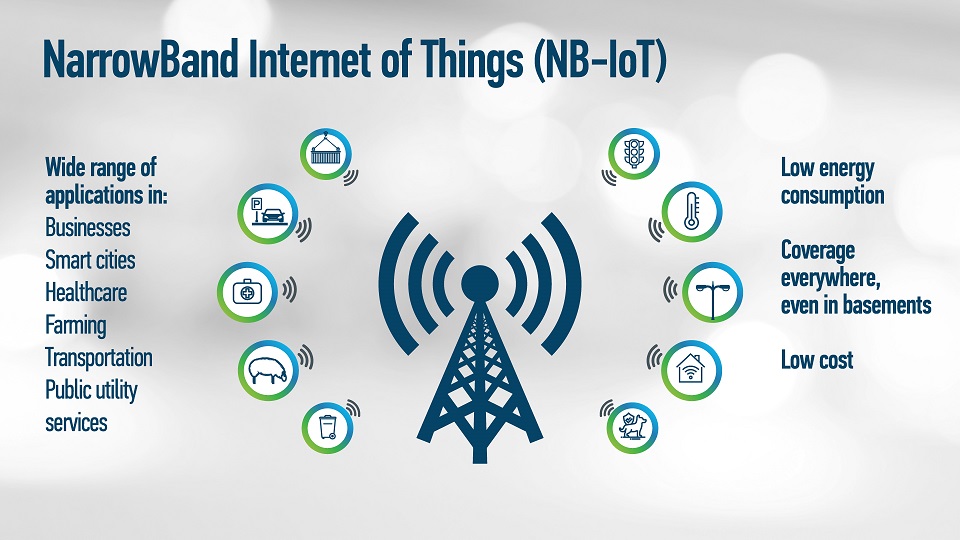 NarrowBand Internet of Things (NB-IoT)

Wide range of applications in:
Businesses
Smart cities
Healthcare
Farming
Transportation
Public utility services

P

Low energy consumption

Coverage everywhere, even in basements

Low cost