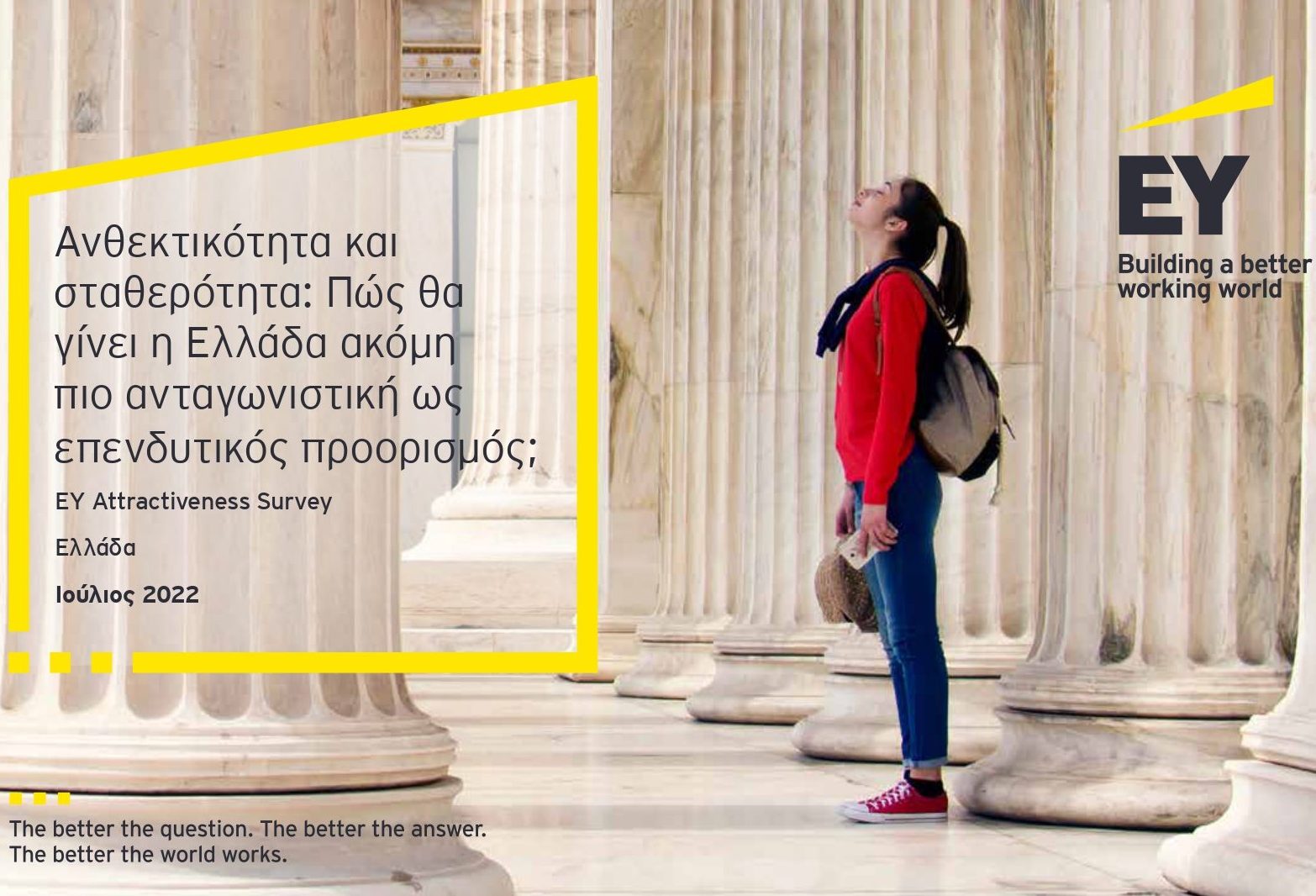 Ανθεκτικότητα και σταθερότητα: Πώς θα γίνει η Ελλάδα ακόμη πιο ανταγωνιστική ως επενδυτικός προορισμός;

EY Attractiveness Survey

Ελλάδα

Ιούλιος 2022

EY
Building a better working world

The better the question. The better the answer. The better the world works.