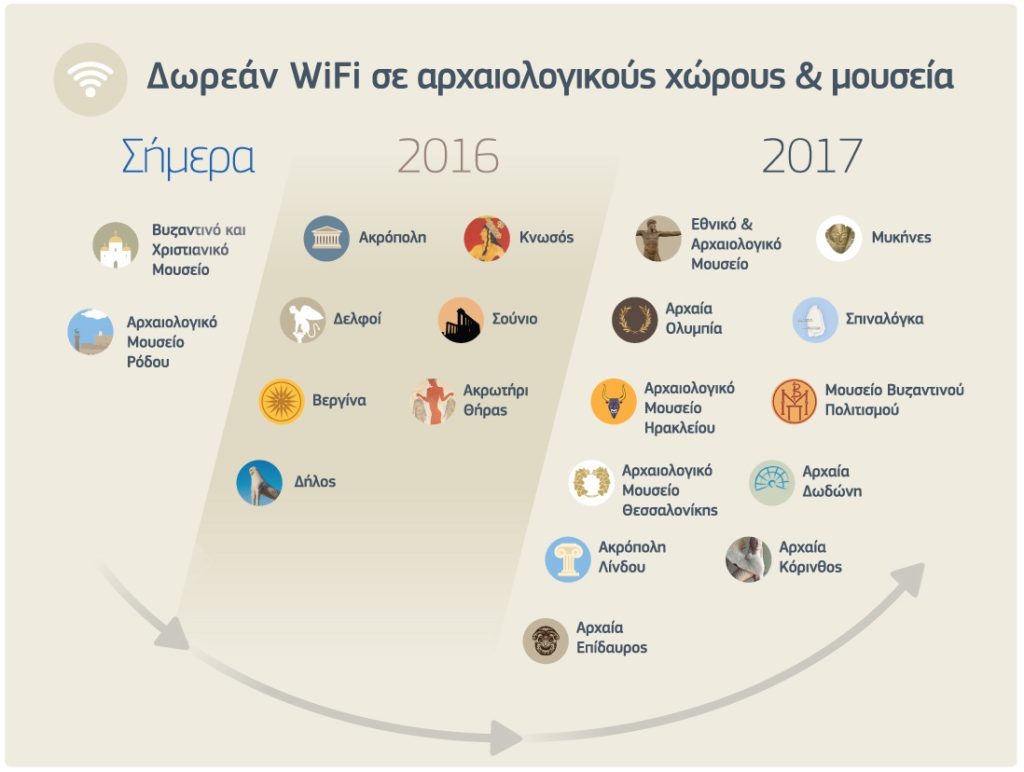 Δωρεάν WiFi σε αρχαιολογικούς χώρους & μουσεία

Σήμερα

Βυζαντινό και Χριστιανικό Μουσείο

Αρχαιολογικό Μουσείο Ρόδου

2016

Ακρόπολη

Κνωσός

Δελφοί

Σούνιο

Βεργίνα

Ακρωτήρι Θήρας

Δήλος

2017

Εθνικό & Αρχαιολογικό Μουσείο

Μυκήνες

Αρχαία Ολυμπία

Σπιναλόγκα

Αρχαιολογικό Μουσείο Ηρακλείου

Μουσείο Βυζαντινού Πολιτισμού

Αρχαιολογικό Μουσείο Θεσσαλονίκης

Αρχαία Δωδώνη

Ακρόπολη Λίνδου

Αρχαία Κόρινθος

Αρχαία Επίδαυρος