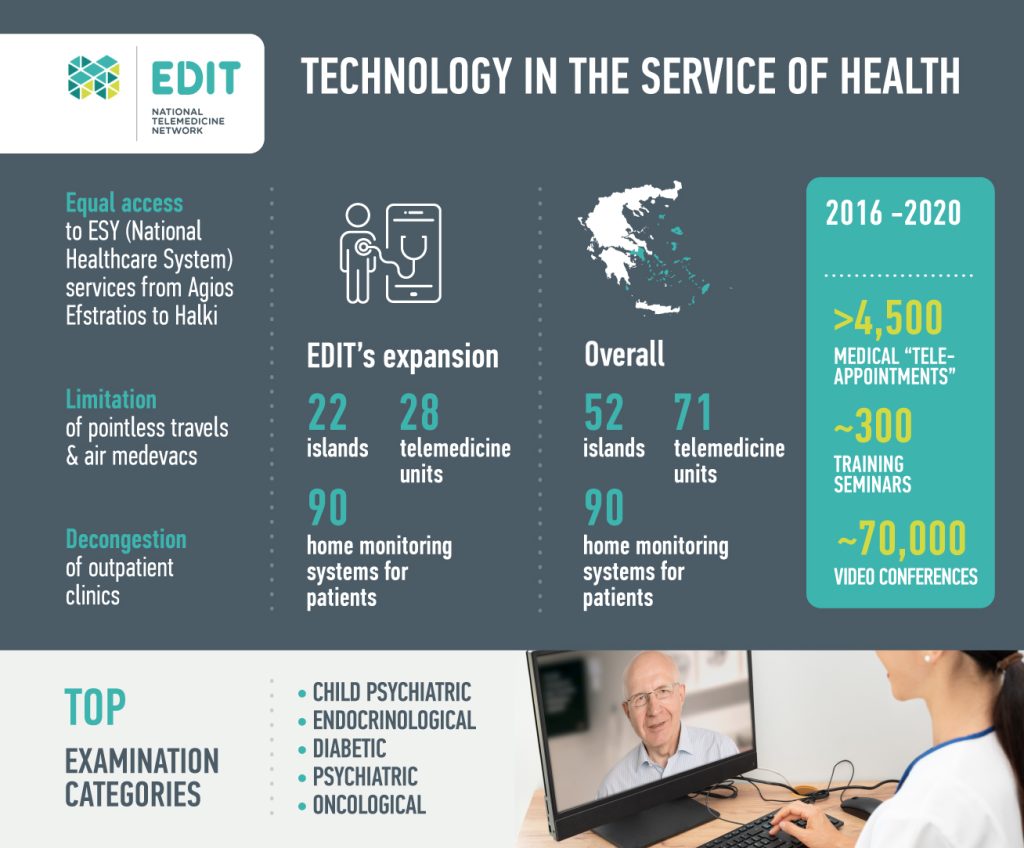 EDIT
NATIONAL TELEMEDICINE NETWORK

TECHNOLOGY IN THE SERVICE OF HEALTH

Equal access to ESY (National Healthcare System) services from Agios Efstratios to Halki

Limitation of pointless travels & air medevacs

Decongestion of outpatient clinics

EDIT's expansion

22 islands

28 telemedicine units

90 home monitoring systems for patients

Overall

52 islands

71 telemedicine units

90 home monitoring systems for patients

2016 -2020

>4,500 MEDICAL "TELE-APPOINTMENTS"

~300 TRAINING SEMINARS

~70,000 VIDEO CONFERENCES

TOP EXAMINATION CATEGORIES

• CHILD PSYCHIATRIC
• ENDOCRINOLOGICAL
• DIABETIC
• PSYCHIATRIC
• ONCOLOGICAL