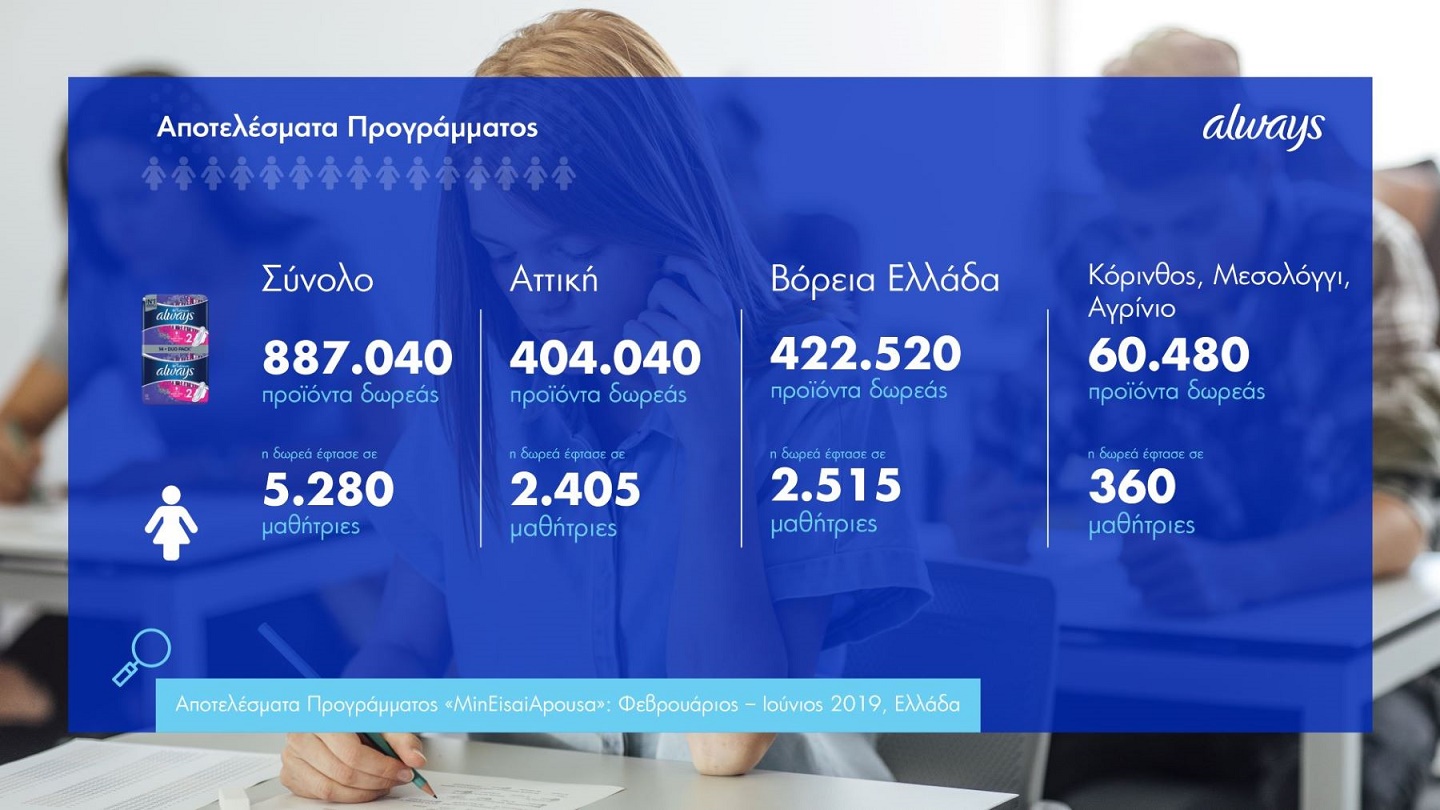 Αποτελέσματα Προγράμματος

always

Σύνολο

887.040
προϊόντα δωρεάς

η δωρεά έφτασε σε
5.280
μαθήτριες

Αττική

404.040
προϊόντα δωρεάς

η δωρεά έφτασε σε
2.405
μαθήτριες

Βόρεια Ελλάδα

422.520
προϊόντα δωρεάς

η δωρεά έφτασε σε
2.515
μαθήτριες

Κόρινθος, Μεσολόγγι, Αγρίνιο

60.480
προϊόντα δωρεάς

η δωρεά έφτασε σε
360
μαθήτριες

Αποτελέσματα Προγράμματος «MinEisaiApousa»: Φεβρουάριος – Ιούνιος 2019, Ελλάδα