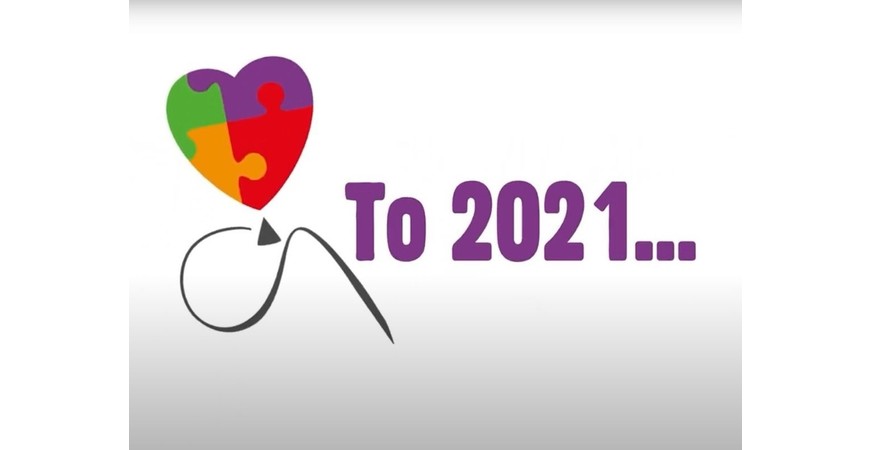 To 2021...